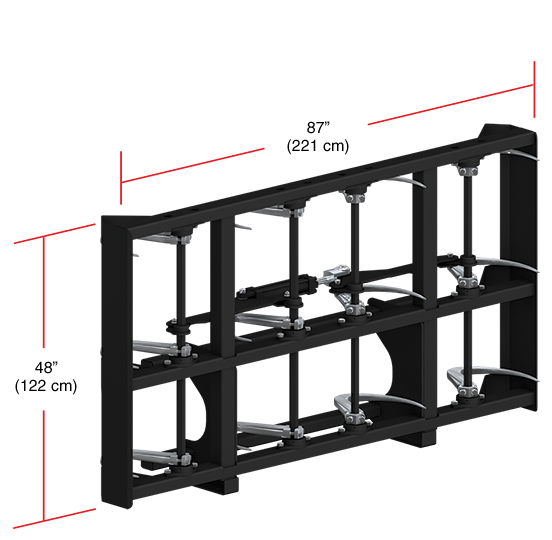 87”
(221 cm)

48”
(122 cm)