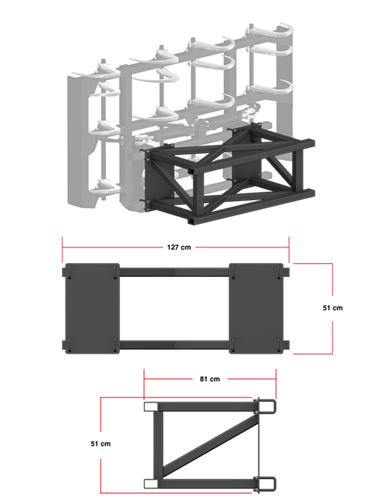 127 cm

51 cm

81 cm

51 cm