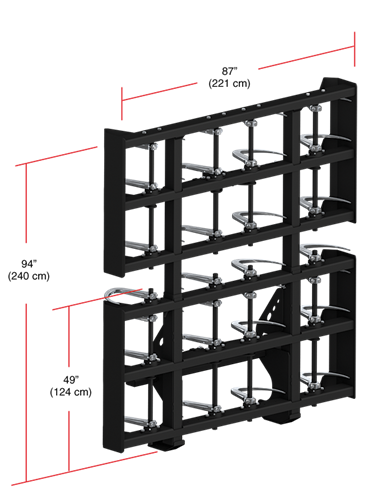 87"
(221 cm)

94"
(240 cm)

49"
(124 cm)