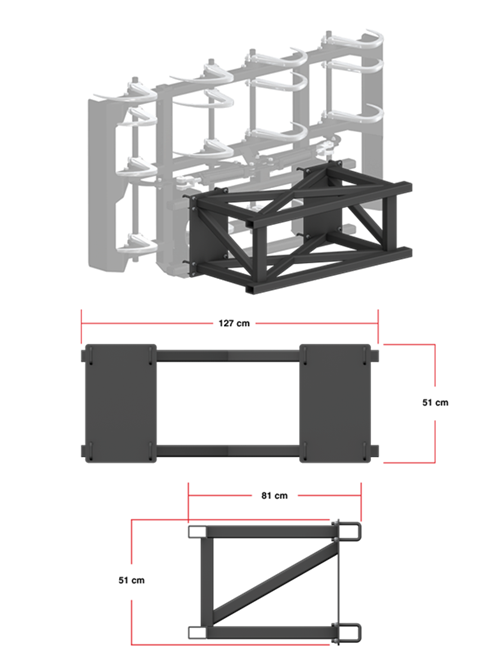 127 cm

51 cm

81 cm

51 cm