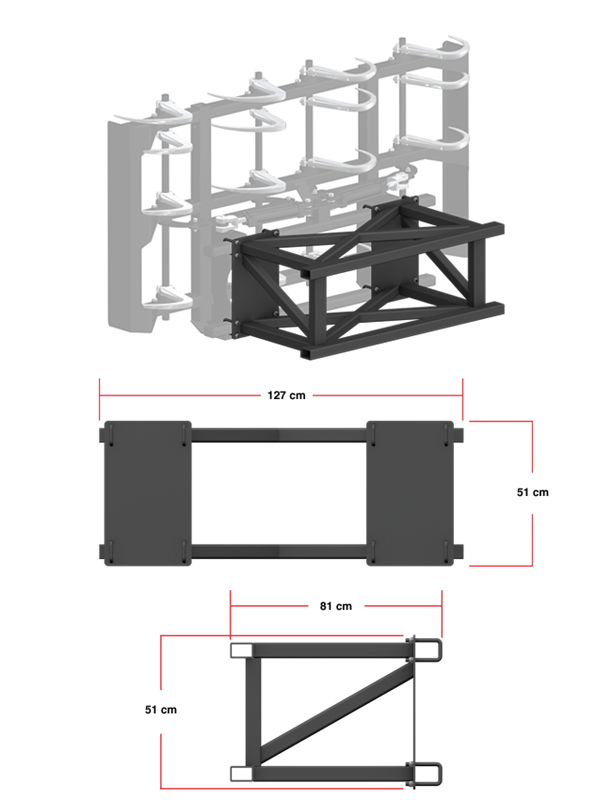 127 cm

51 cm

81 cm

51 cm