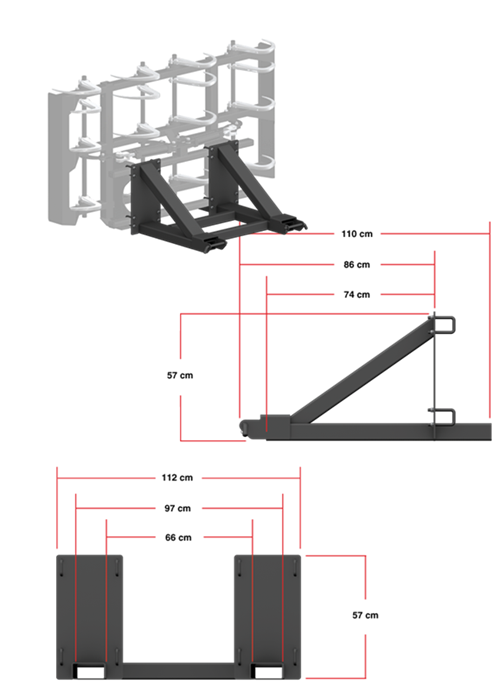 110 cm
86 cm
74 cm
57 cm
112 cm
97 cm
66 cm
57 cm