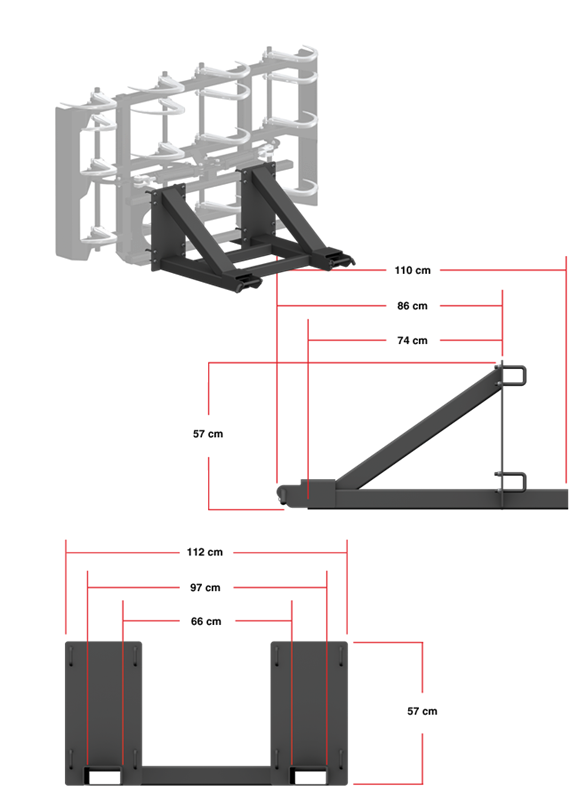 110 cm

86 cm

74 cm

57 cm

112 cm

97 cm

66 cm

57 cm