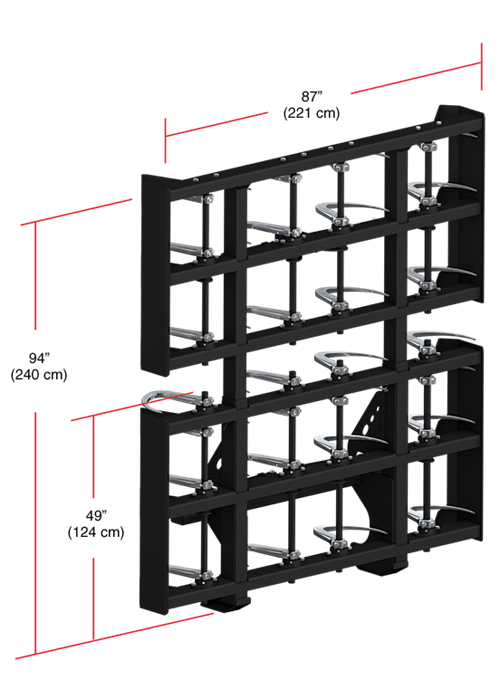 87”
(221 cm)

94”
(240 cm)

49”
(124 cm)